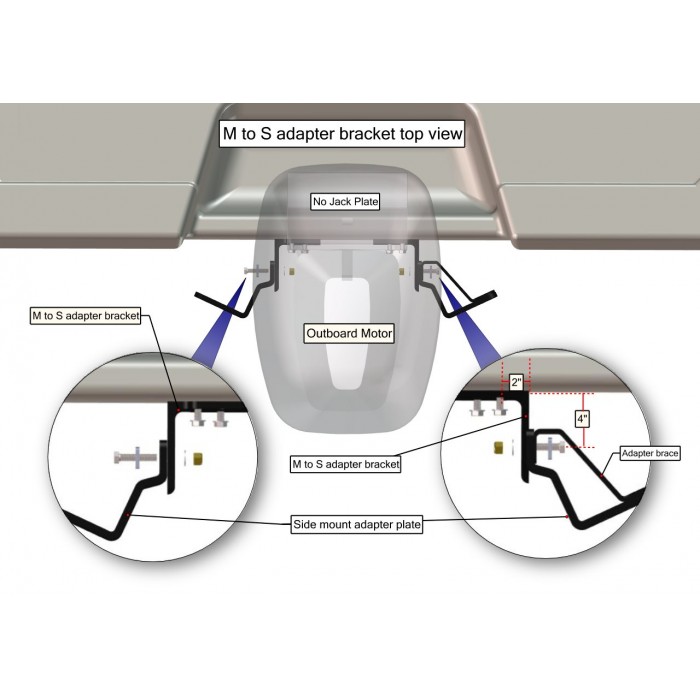 M to S adapter bracket top view

No Jack Plate

M to S adapter bracket

Outboard Motor

2"

4"

M to S adapter bracket

Adapter brace

Side mount adapter plate